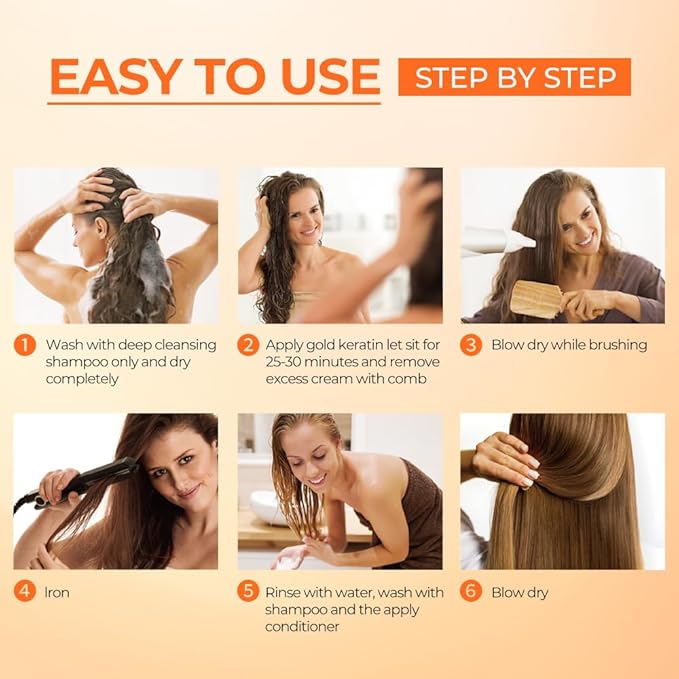 EASY TO USE STEP BY STEP

1 Wash with deep cleansing shampoo only and dry completely

2 Apply gold keratin let sit for 25-30 minutes and remove excess cream with comb

3 Blow dry while brushing

4 Iron

5 Rinse with water, wash with shampoo and the apply conditioner

6 Blow dry